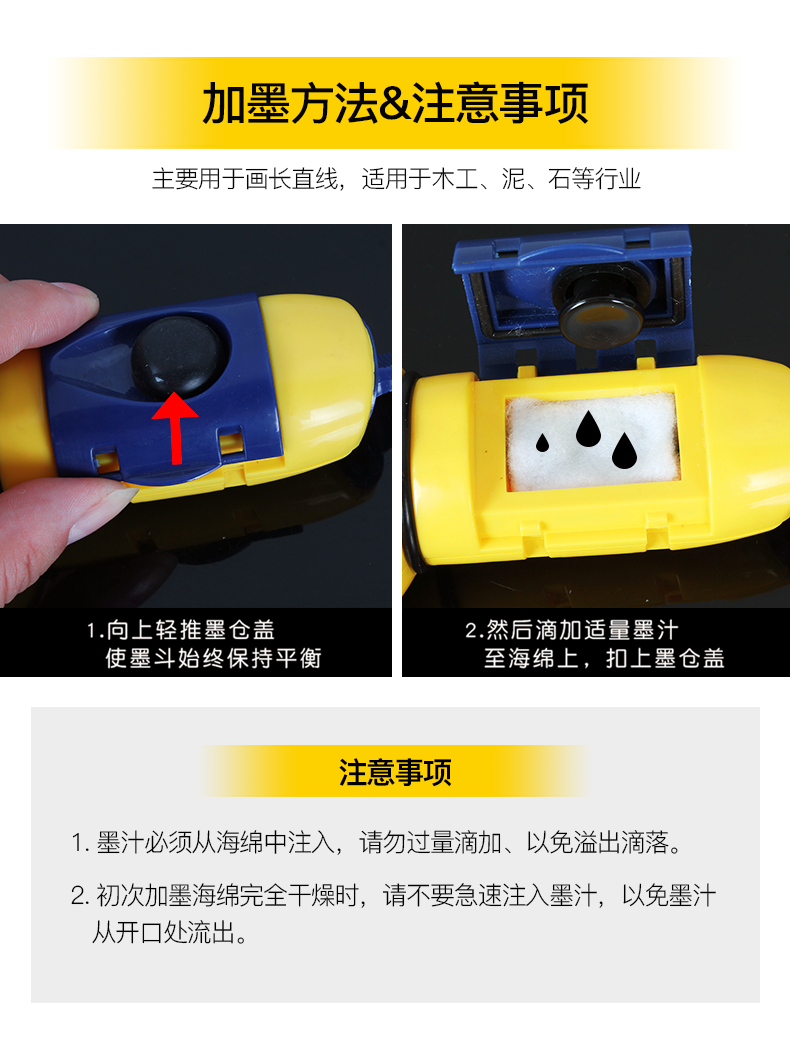 加墨方法&注意事项

主要用于画长直线，适用于木工、泥、石等行业

1.向上轻推墨仓盖
使墨斗始终保持平衡

2.然后滴加适量墨汁
至海绵上，扣上墨仓盖

注意事项

1. 墨汁必须从海绵中注入，请勿过量滴加、以免溢出滴落。

2. 初次加墨海绵完全干燥时，请不要急速注入墨汁，以免墨汁从开口处流出。