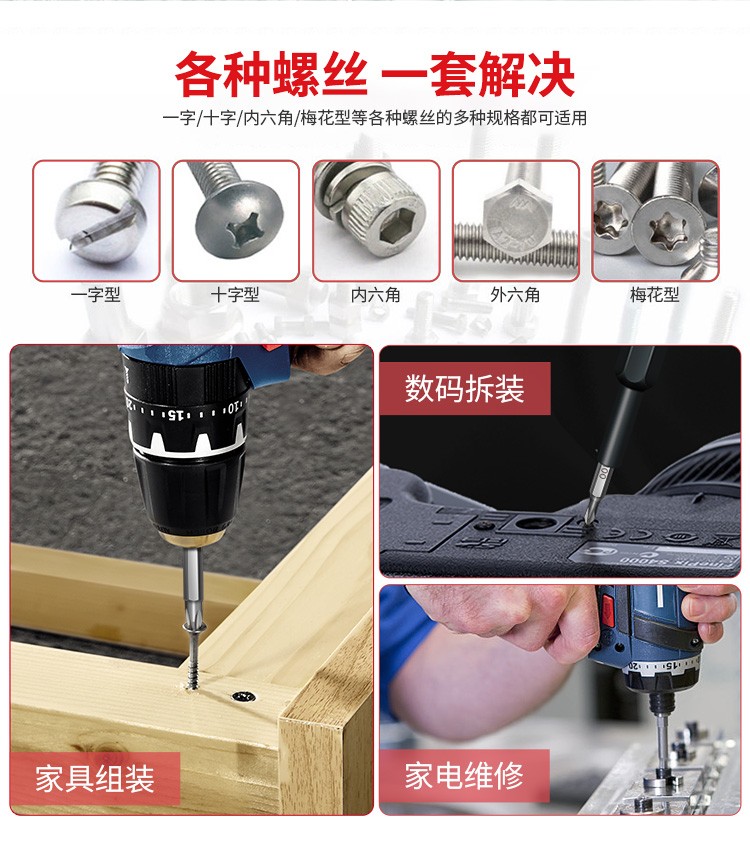 各种螺丝 一套解决

一字/十字/内六角/梅花型等各种螺丝的多种规格都可适用

一字型

十字型

内六角

外六角

梅花型

数码拆装

家具组装

家电维修