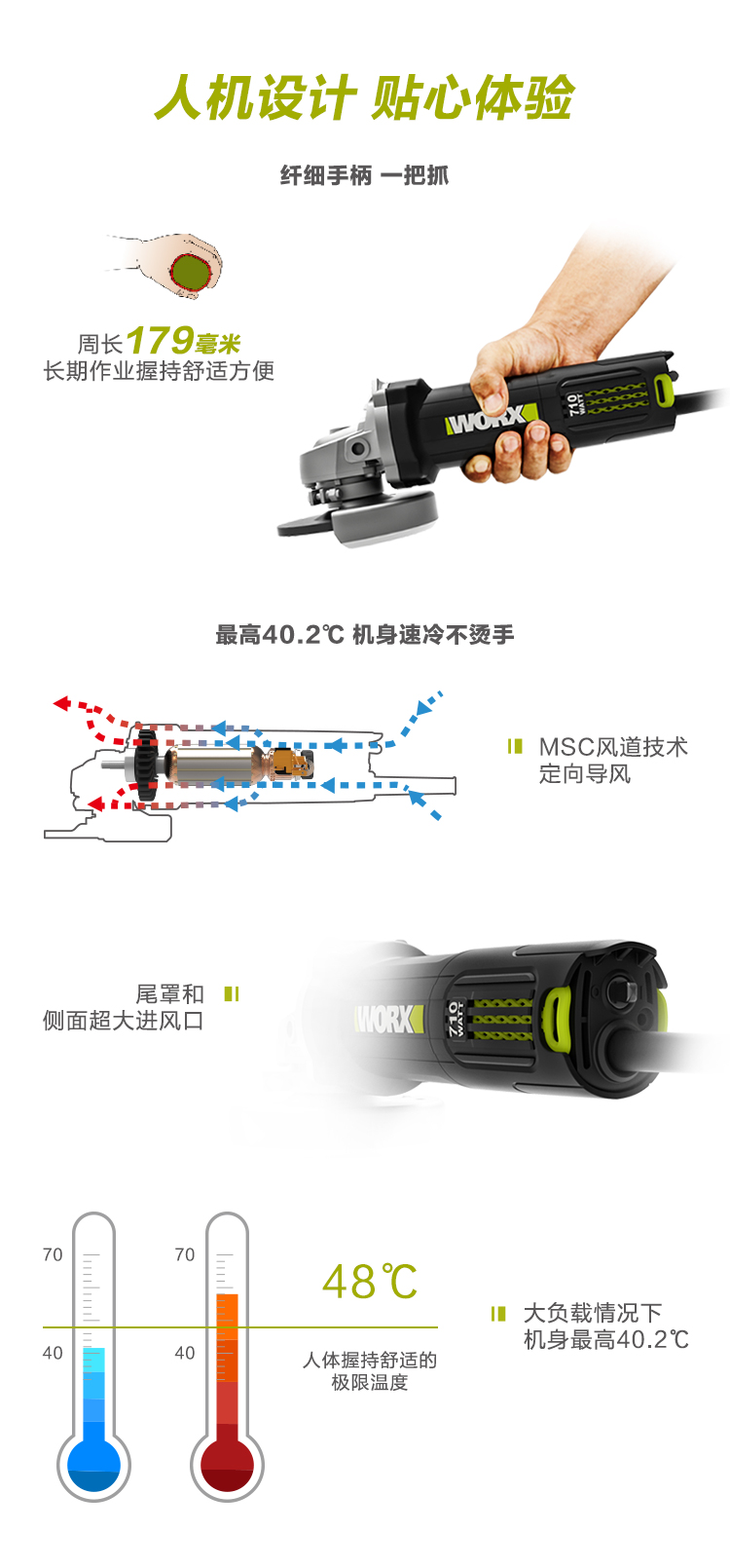 人机设计 贴心体验

纤细手柄 一把抓

周长179毫米
长期作业握持舒适方便

WORX 710 WATT

最高40.2℃ 机身速冷不烫手

MSC风道技术
定向导风

尾罩和
侧面超大进风口

WORX 710 WATT

70
40

70
40

48℃

人体握持舒适的
极限温度

大负载情况下
机身最高40.2℃