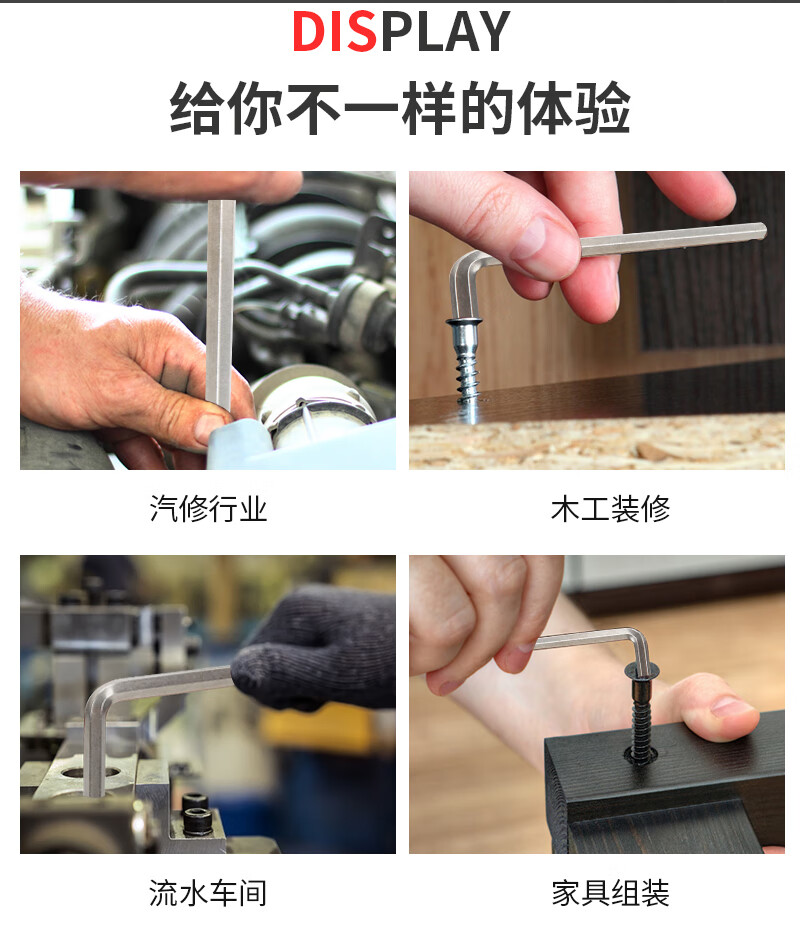 DISPLAY

给你不一样的体验

汽修行业

木工装修

流水车间

家具组装