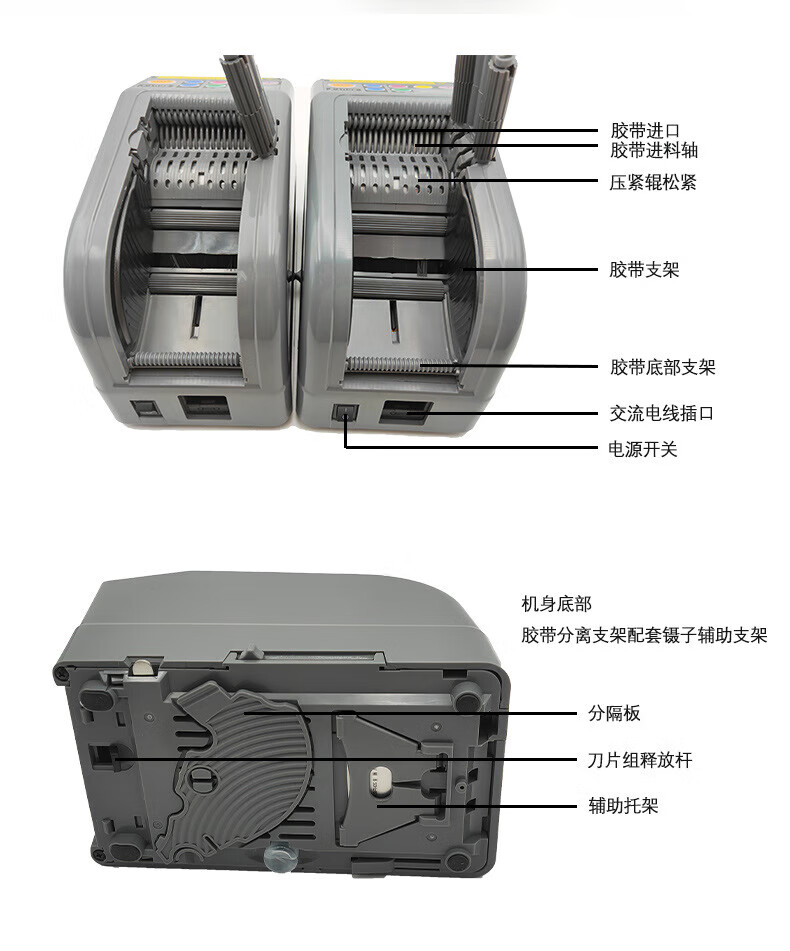 胶带进口
胶带进料轴
压紧辊松紧
胶带支架
胶带底部支架
交流电线插口
电源开关

机身底部
胶带分离支架配套镊子辅助支架
分隔板
刀片组释放杆
辅助托架