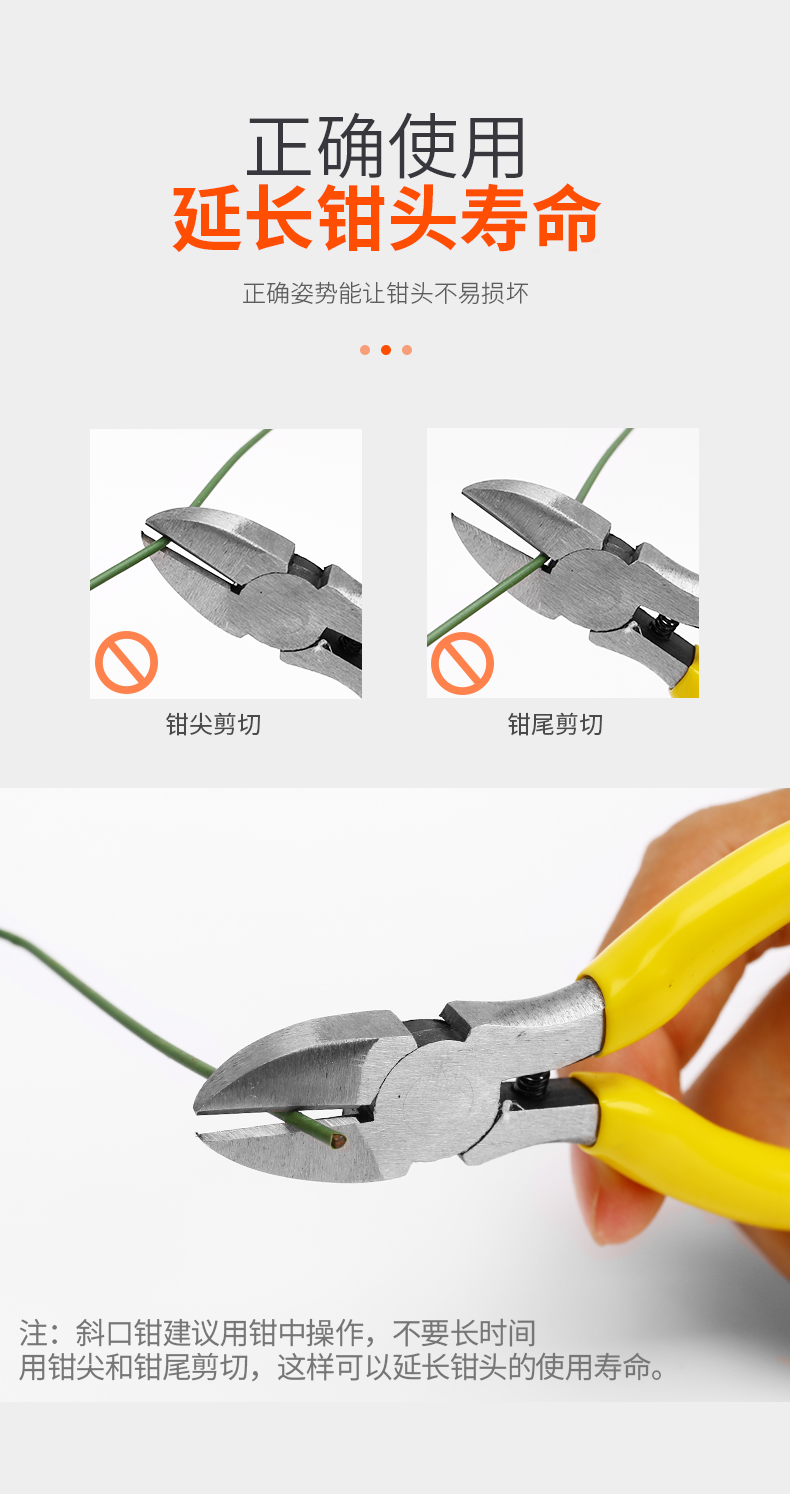 正确使用
延长钳头寿命

正确姿势能让钳头不易损坏

钳尖剪切

钳尾剪切

注：斜口钳建议用钳中操作，不要长时间用钳尖和钳尾剪切，这样可以延长钳头的使用寿命。