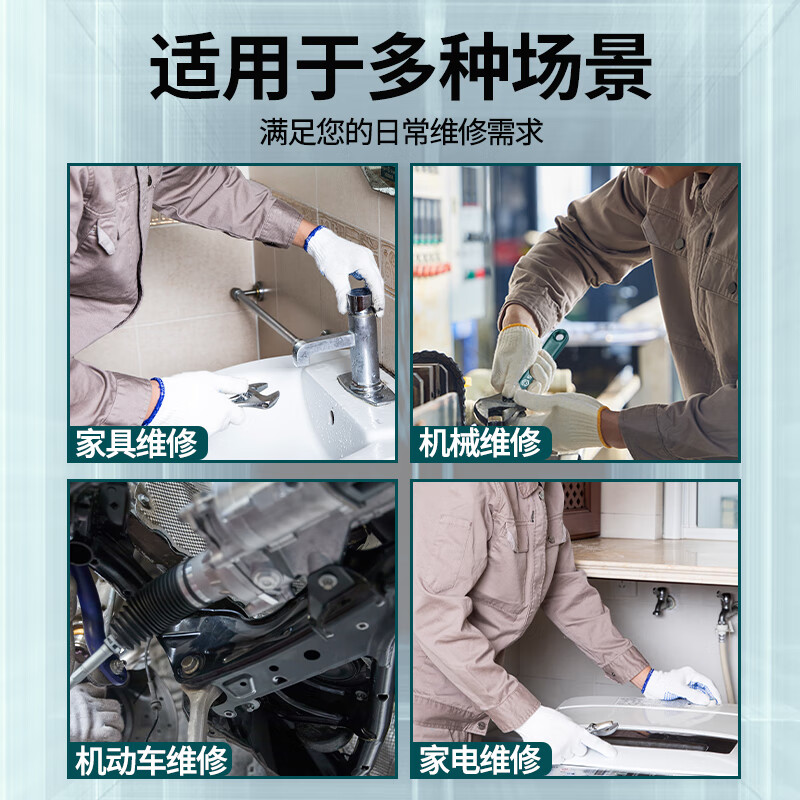 适用于多种场景

满足您的日常维修需求

家具维修

机械维修

机动车维修

家电维修