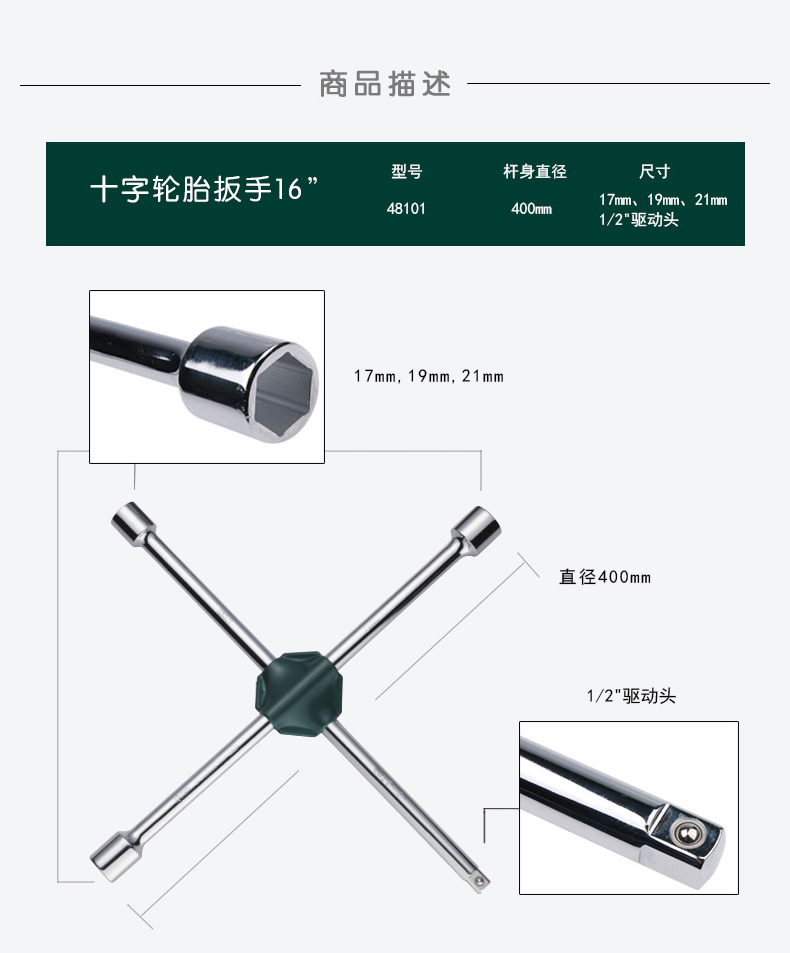 商品描述

十字轮胎扳手16”

| 型号 | 杆身直径 | 尺寸 |
|---|---|---|
| 48101 | 400mm | 17mm、19mm、21mm 1/2"驱动头 |

17mm, 19mm, 21mm

直径400mm

1/2"驱动头