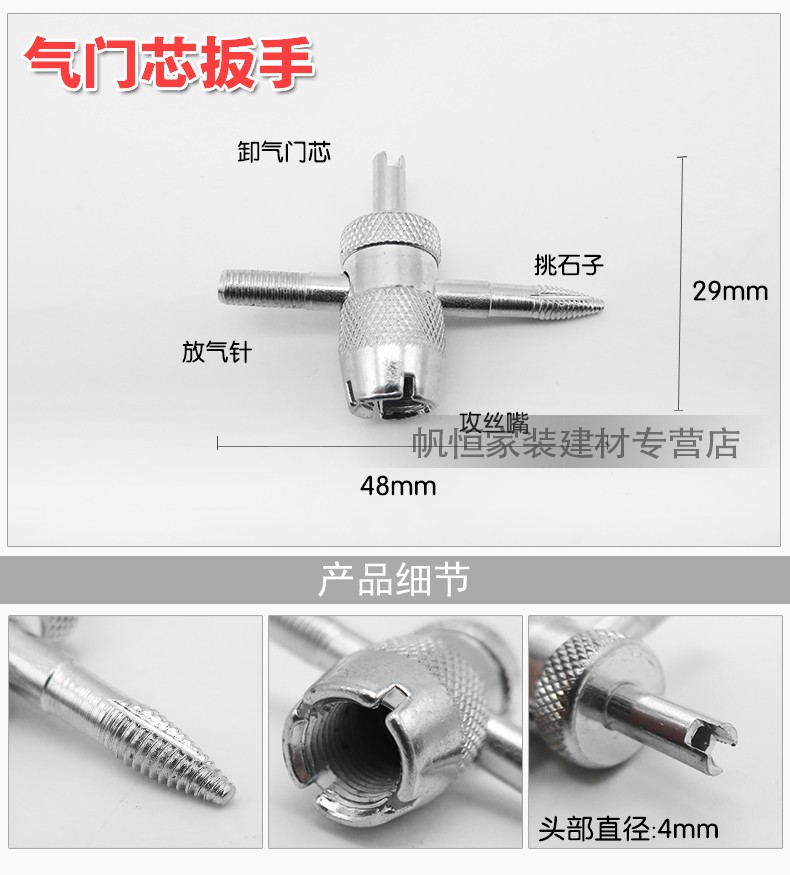 气门芯扳手

卸气门芯

挑石子

29mm

放气针

攻丝嘴

帆恒家装建材专营店

48mm

产品细节

头部直径:4mm