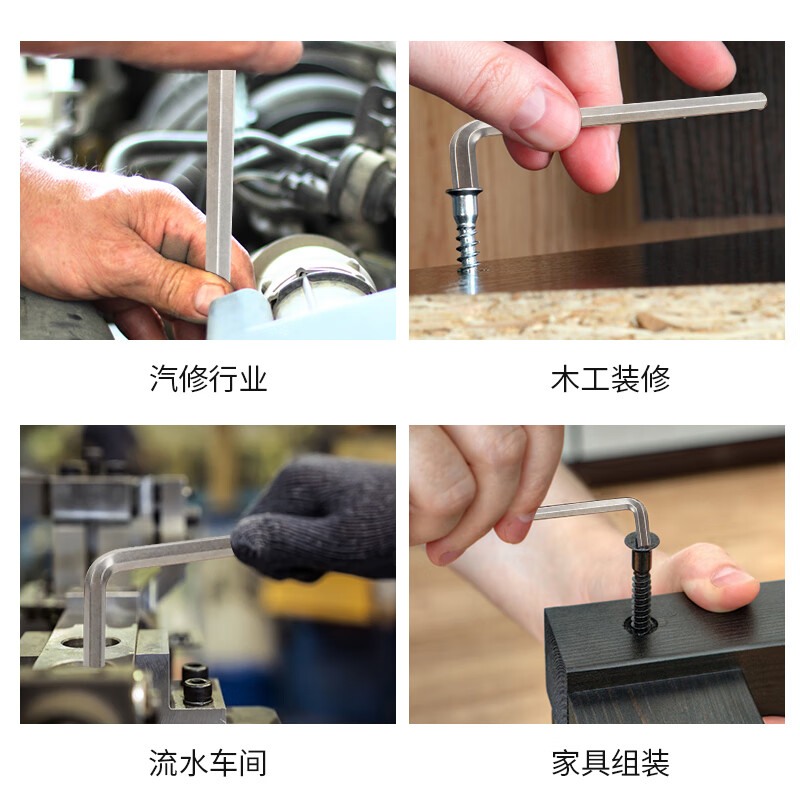 汽修行业

木工装修

流水车间

家具组装