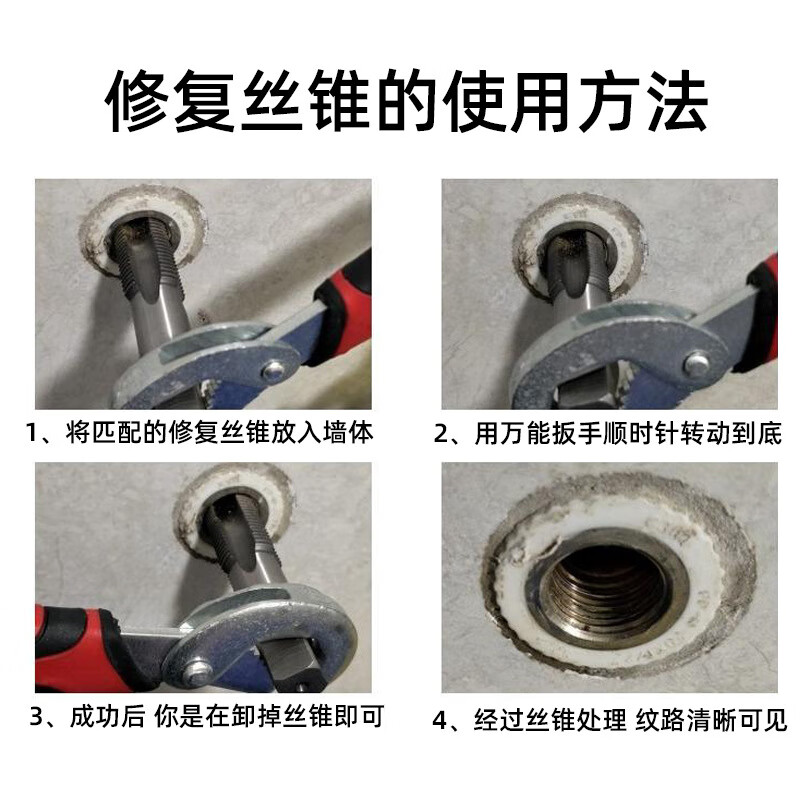 修复丝锥的使用方法

1、将匹配的修复丝锥放入墙体

2、用万能扳手顺时针转动到底

3、成功后 你是在卸掉丝锥即可

4、经过丝锥处理 纹路清晰可见