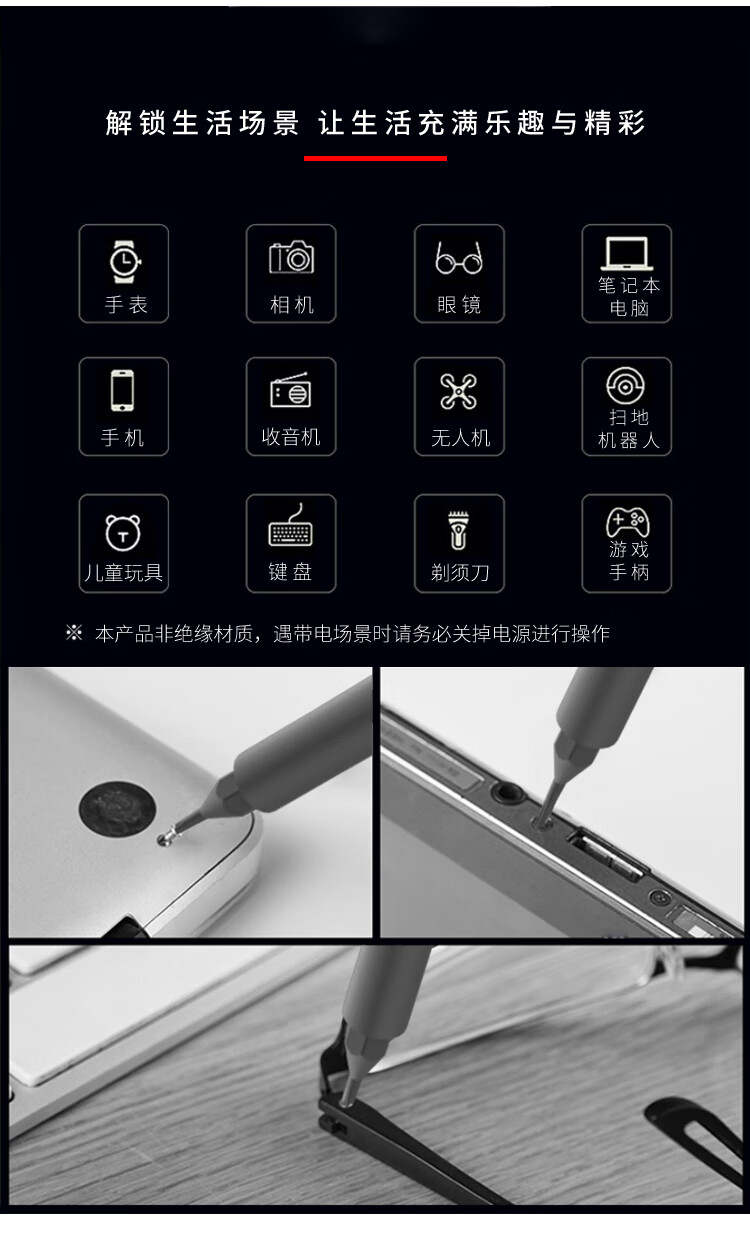 解锁生活场景 让生活充满乐趣与精彩

手表

相机

眼镜

笔记本电脑

手机

收音机

无人机

扫地机器人

儿童玩具

键盘

剃须刀

游戏手柄

※ 本产品非绝缘材质，遇带电场景时请务必关掉电源进行操作