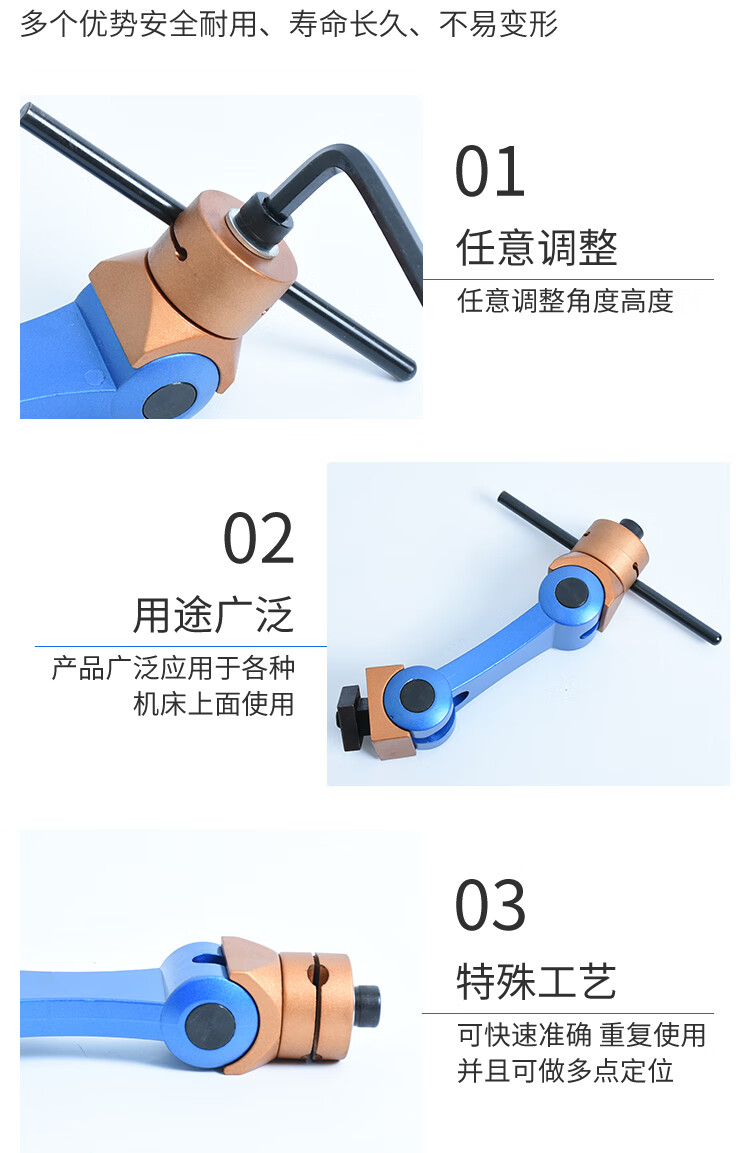 多个优势安全耐用、寿命长久、不易变形

01

任意调整

任意调整角度高度

02

用途广泛

产品广泛应用于各种机床上面使用

03

特殊工艺

可快速准确 重复使用并且可做多点定位