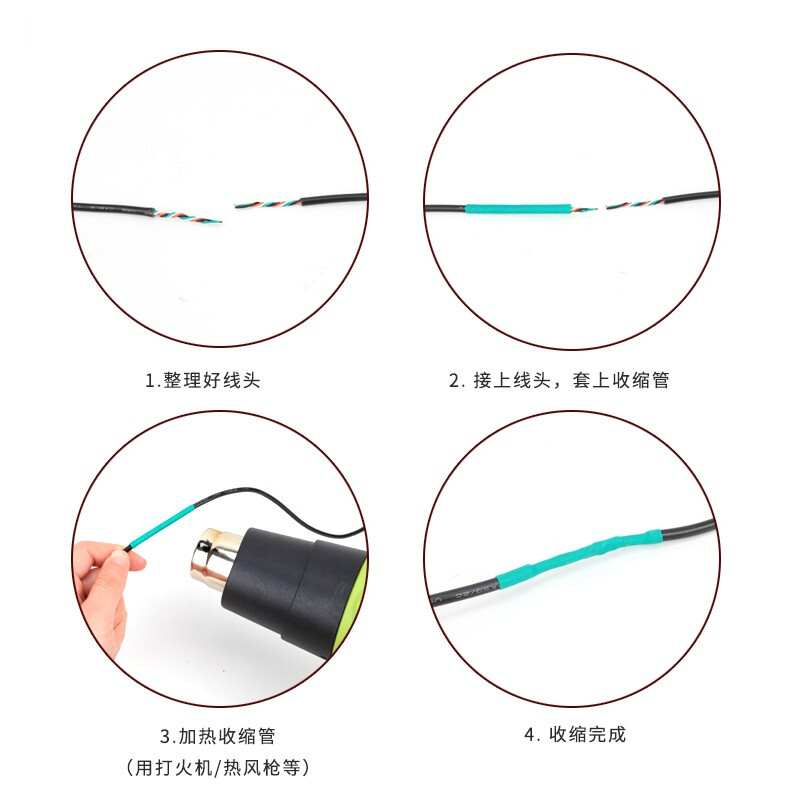 1.整理好线头

2. 接上线头，套上收缩管

3.加热收缩管
（用打火机/热风枪等）

4. 收缩完成