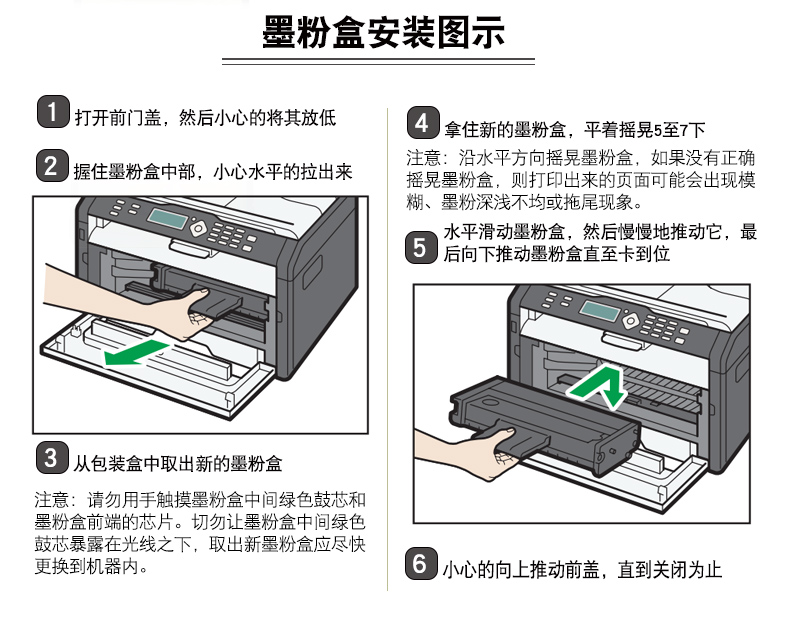 墨粉盒安装图示

1 打开前门盖，然后小心的将其放低

2 握住墨粉盒中部，小心水平的拉出来

3 从包装盒中取出新的墨粉盒

注意：请勿用手触摸墨粉盒中间绿色鼓芯和墨粉盒前端的芯片。切勿让墨粉盒中间绿色鼓芯暴露在光线之下，取出新墨粉盒应尽快更换到机器内。

4 拿住新的墨粉盒，平着摇晃5至7下

注意：沿水平方向摇晃墨粉盒，如果没有正确摇晃墨粉盒，则打印出来的页面可能会出现模糊、墨粉深浅不均或拖尾现象。

5 水平滑动墨粉盒，然后慢慢地推动它，最后向下推动墨粉盒直至卡到位

6 小心的向上推动前盖，直到关闭为止