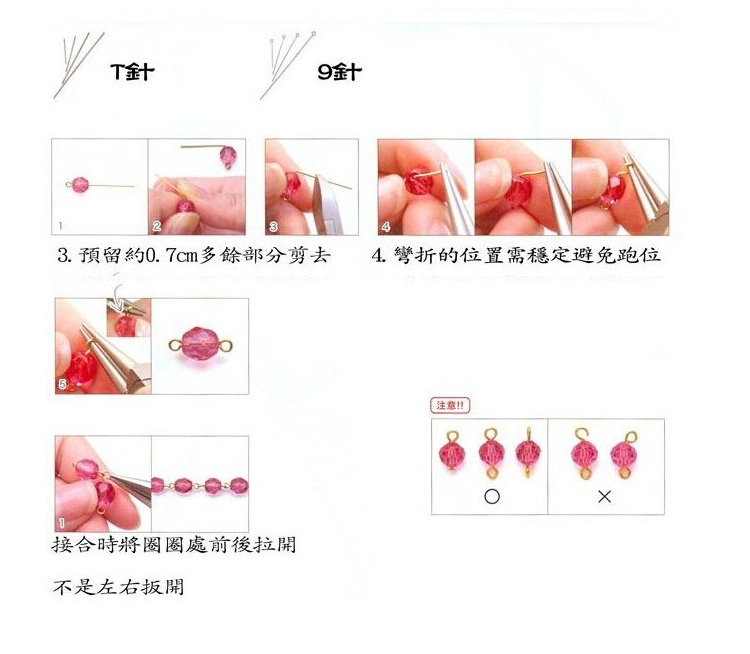 T針

9針

1

2

3

4

3. 預留約0.7cm多餘部分剪去

4. 彎折的位置需穩定避免跑位

5

注意!!

○

×

1

接合時將圈圈處前後拉開

不是左右扳開