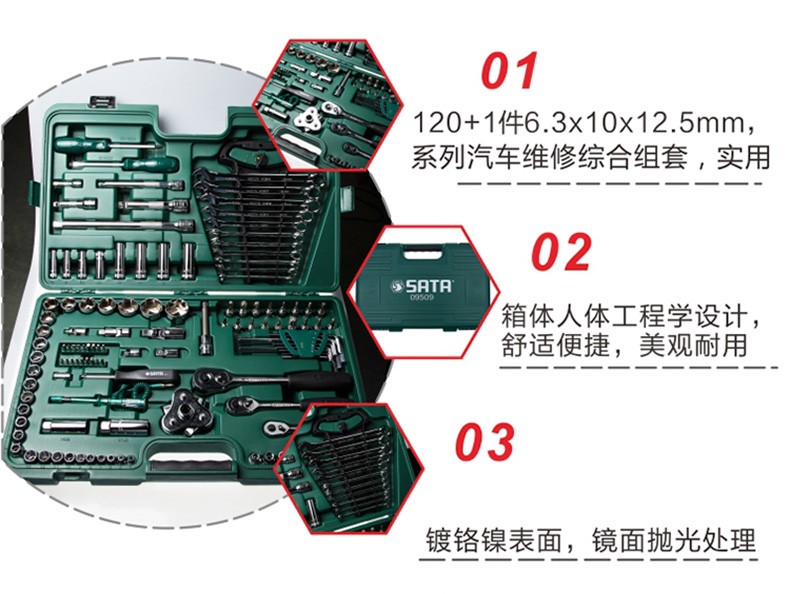 01

120+1件6.3x10x12.5mm，系列汽车维修综合组套，实用

SATA
09509

02

箱体人体工程学设计，舒适便捷，美观耐用

03

镀铬镍表面，镜面抛光处理