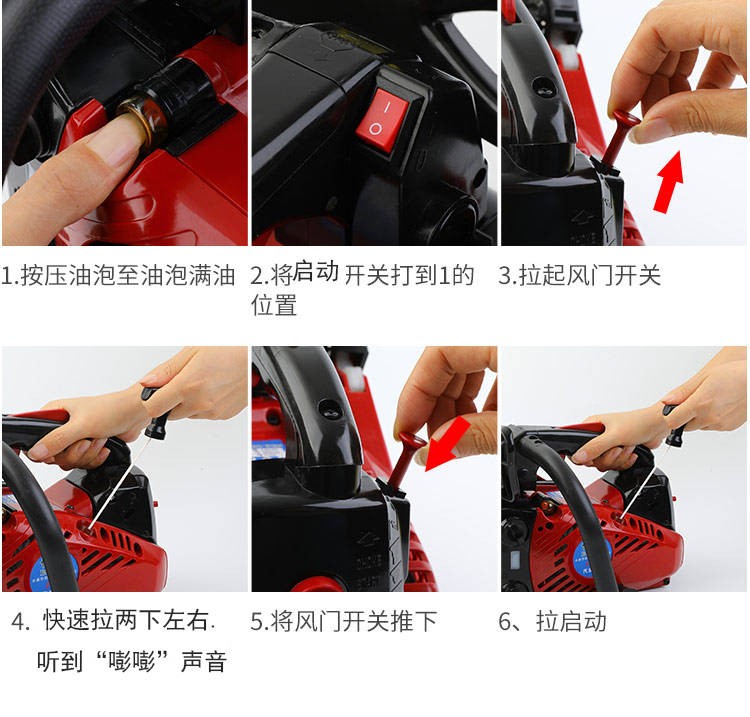 1.按压油泡至油泡满油

2.将启动 开关打到1的位置

3.拉起风门开关

4. 快速拉两下左右. 听到“嘭嘭”声音

5.将风门开关推下

6、拉启动