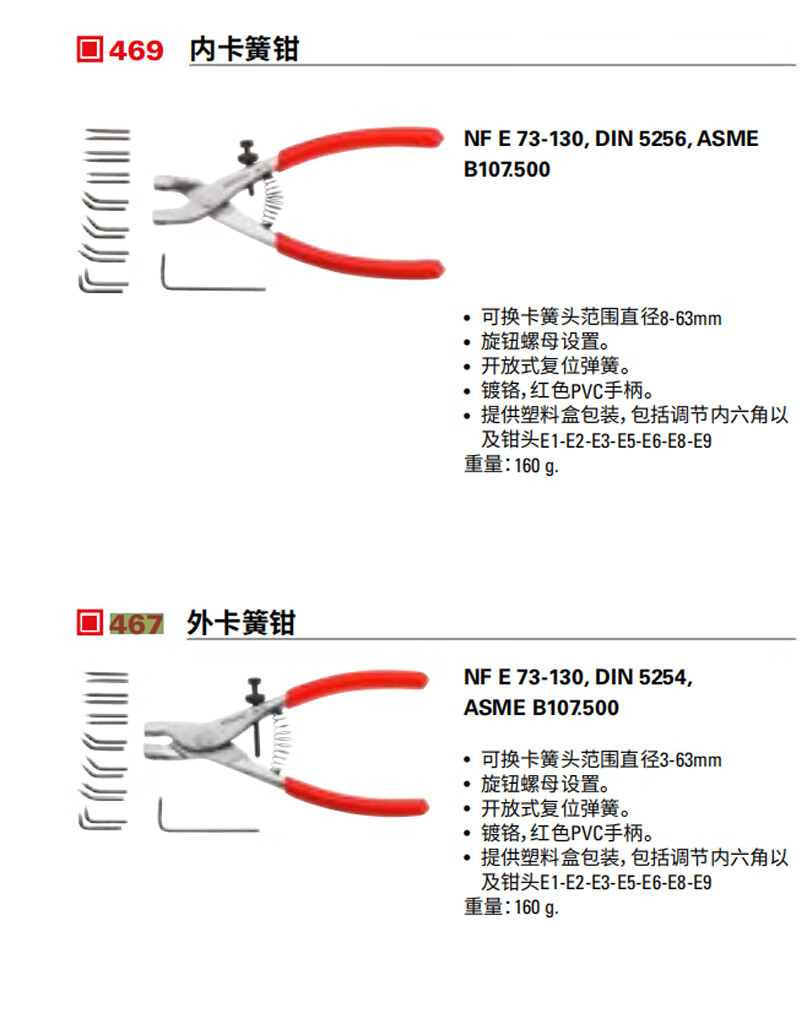 469 内卡簧钳

NF E 73-130, DIN 5256, ASME B107.500

• 可换卡簧头范围直径8-63mm
• 旋钮螺母设置。
• 开放式复位弹簧。
• 镀铬，红色PVC手柄。
• 提供塑料盒包装，包括调节内六角以及钳头E1-E2-E3-E5-E6-E8-E9
重量：160 g.

467 外卡簧钳

NF E 73-130, DIN 5254, ASME B107.500

• 可换卡簧头范围直径3-63mm
• 旋钮螺母设置。
• 开放式复位弹簧。
• 镀铬，红色PVC手柄。
• 提供塑料盒包装，包括调节内六角以及钳头E1-E2-E3-E5-E6-E8-E9
重量：160 g.