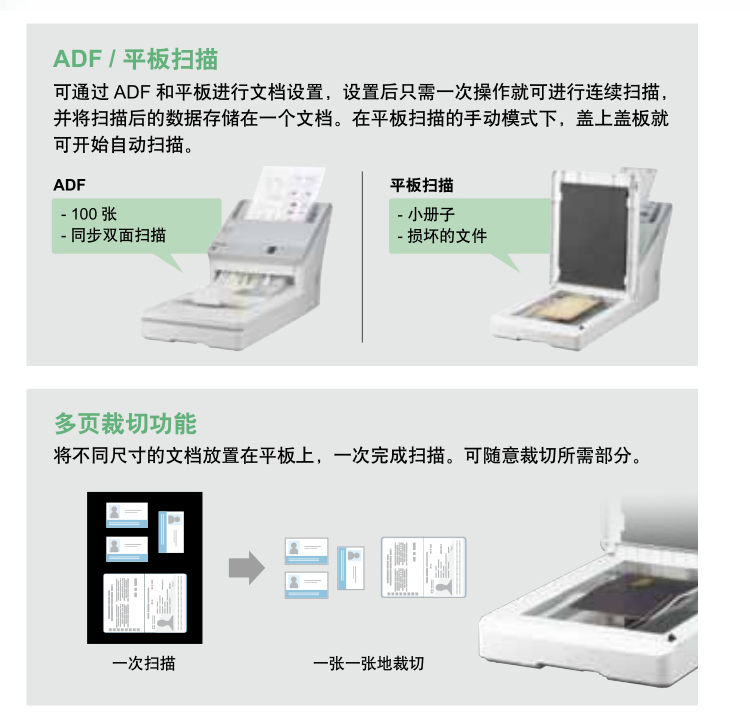 ADF / 平板扫描

可通过 ADF 和平板进行文档设置，设置后只需一次操作就可进行连续扫描，并将扫描后的数据存储在一个文档。在平板扫描的手动模式下，盖上盖板就可开始自动扫描。

ADF

- 100 张
- 同步双面扫描

平板扫描

- 小册子
- 损坏的文件

多页裁切功能

将不同尺寸的文档放置在平板上，一次完成扫描。可随意裁切所需部分。

一次扫描

一张一张地裁切