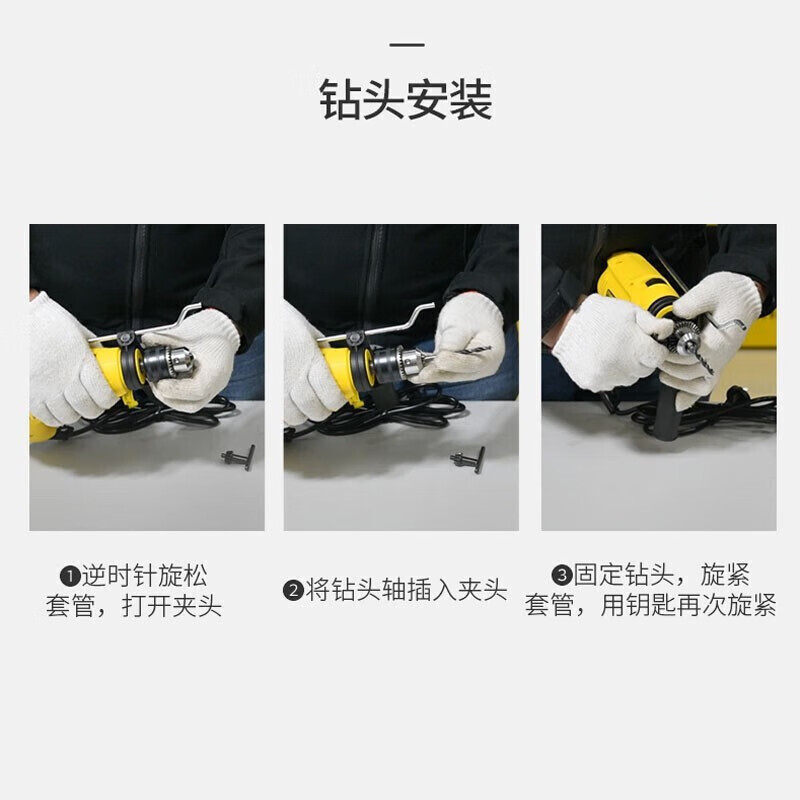 钻头安装

❶逆时针旋松套管，打开夹头

❷将钻头轴插入夹头

❸固定钻头，旋紧套管，用钥匙再次旋紧