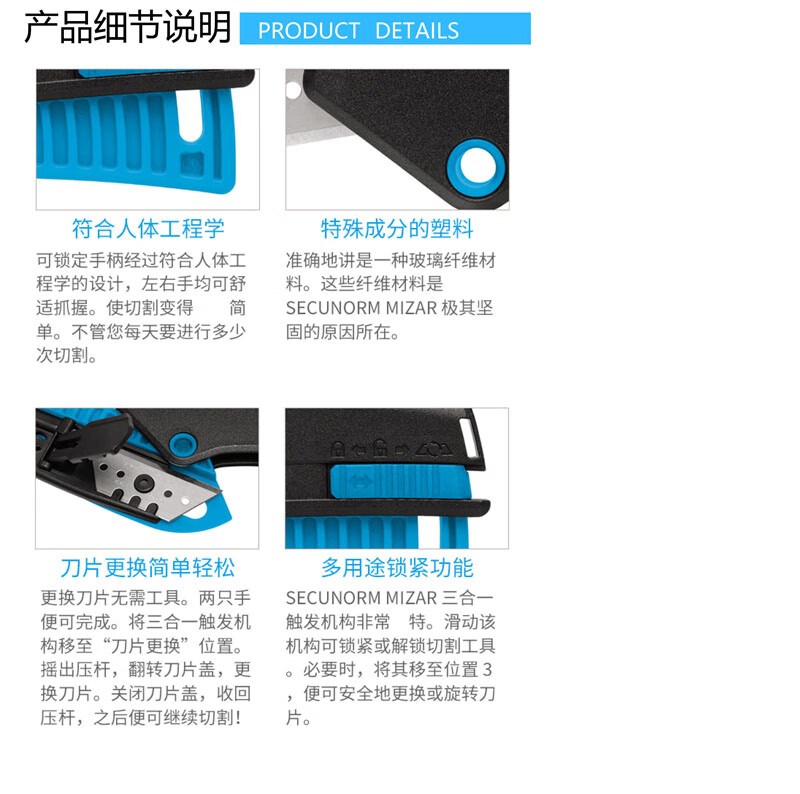 产品细节说明 PRODUCT DETAILS

符合人体工程学

可锁定手柄经过符合人体工程学的设计，左右手均可舒适抓握。使切割变得 简单。不管您每天要进行多少次切割。

特殊成分的塑料

准确地讲是一种玻璃纤维材料。这些纤维材料是 SECUNORM MIZAR 极其坚固的原因所在。

刀片更换简单轻松

更换刀片无需工具。两只手便可完成。将三合一触发机构移至“刀片更换”位置。摇出压杆，翻转刀片盖，更换刀片。关闭刀片盖，收回压杆，之后便可继续切割！

多用途锁紧功能

SECUNORM MIZAR 三合一触发机构非常 特。滑动该机构可锁紧或解锁切割工具。必要时，将其移至位置 3，便可安全地更换或旋转刀片。