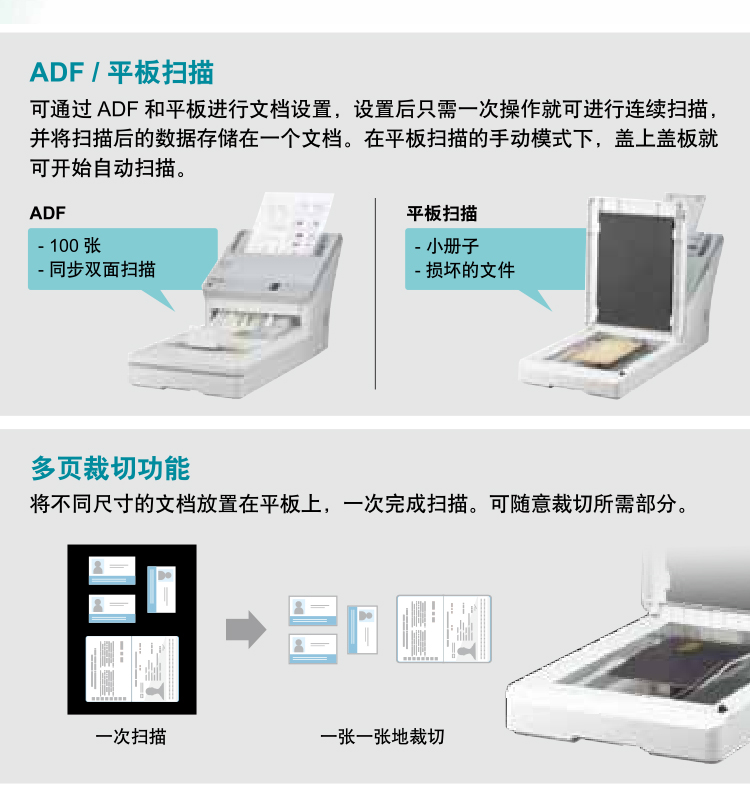 ADF / 平板扫描

可通过 ADF 和平板进行文档设置，设置后只需一次操作就可进行连续扫描，并将扫描后的数据存储在一个文档。在平板扫描的手动模式下，盖上盖板就可开始自动扫描。

ADF

- 100 张
- 同步双面扫描

平板扫描

- 小册子
- 损坏的文件

多页裁切功能

将不同尺寸的文档放置在平板上，一次完成扫描。可随意裁切所需部分。

一次扫描

一张一张地裁切