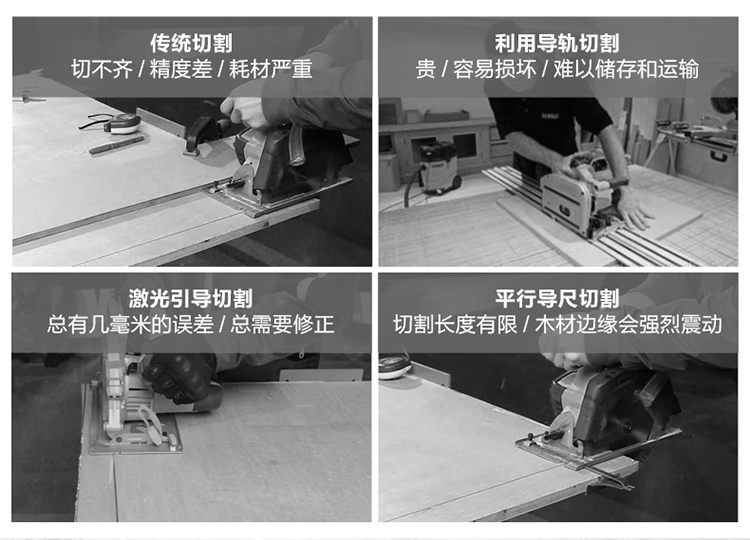 传统切割
切不齐 / 精度差 / 耗材严重

利用导轨切割
贵 / 容易损坏 / 难以储存和运输

激光引导切割
总有几毫米的误差 / 总需要修正

平行导尺切割
切割长度有限 / 木材边缘会强烈震动